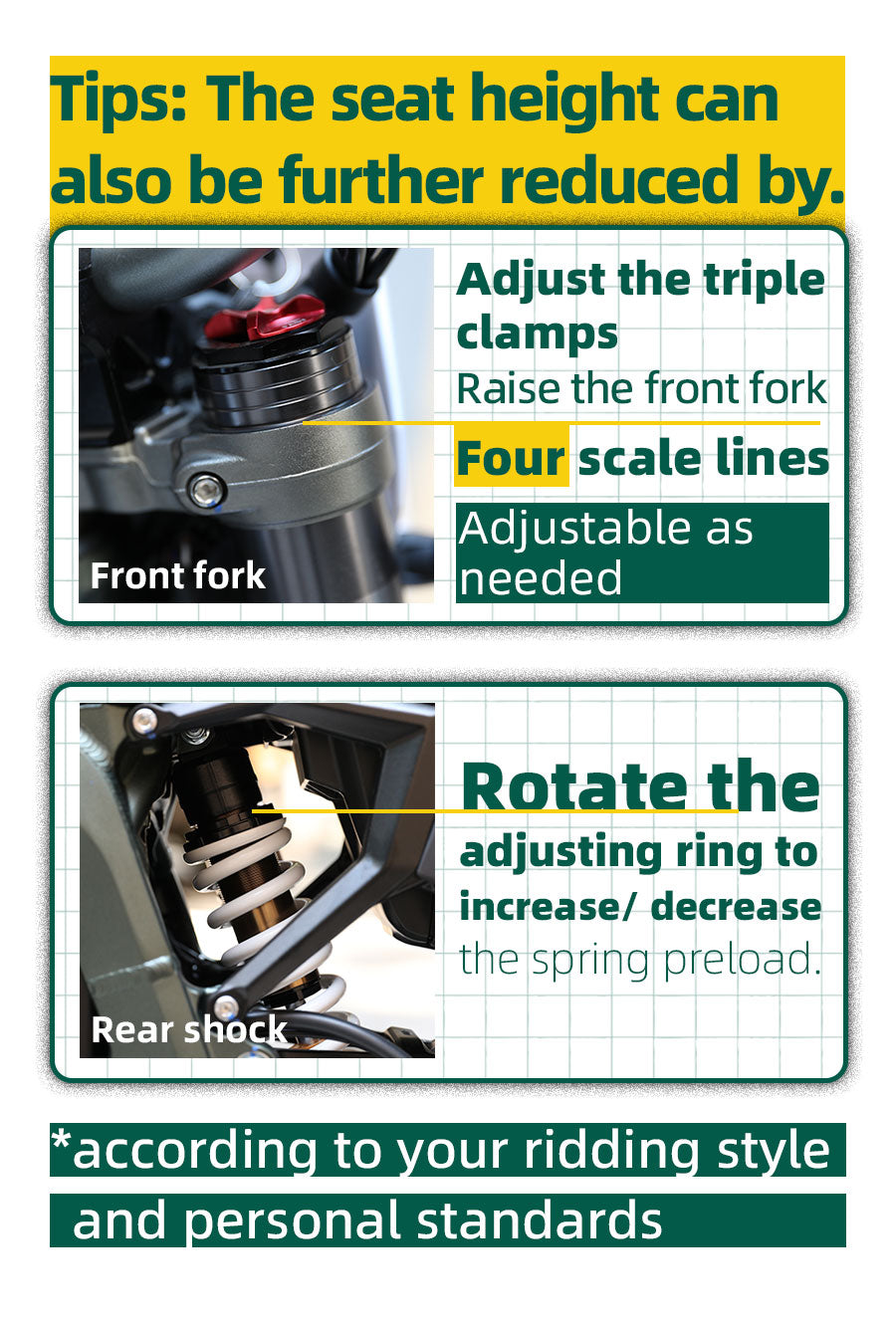 Tips: The seat height can also be further reduced by.

Front fork

Adjust the triple clamps

Raise the front fork

Four scale lines

Adjustable as needed

Rear shock

Rotate the adjusting ring to increase/ decrease the spring preload.

*according to your ridding style and personal standards