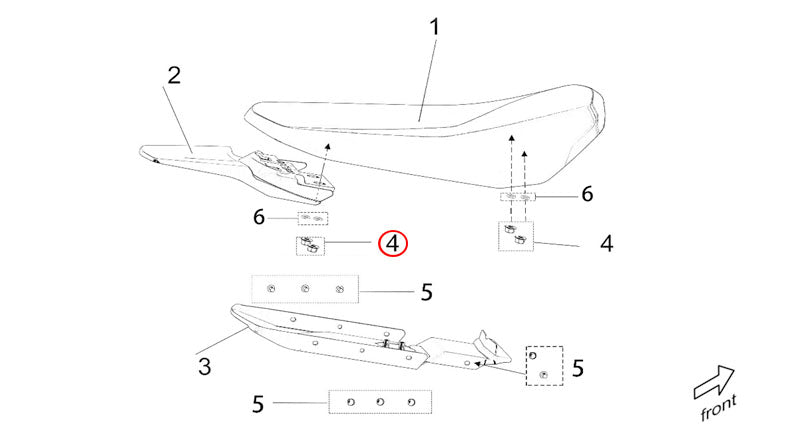 1
2
6
6
4
4
5
3
5
5
front