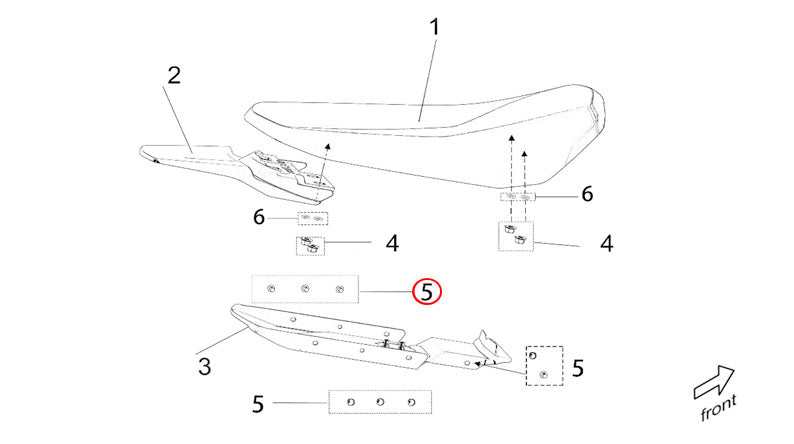 1
2
6
6
4
4
5
3
5
5
front