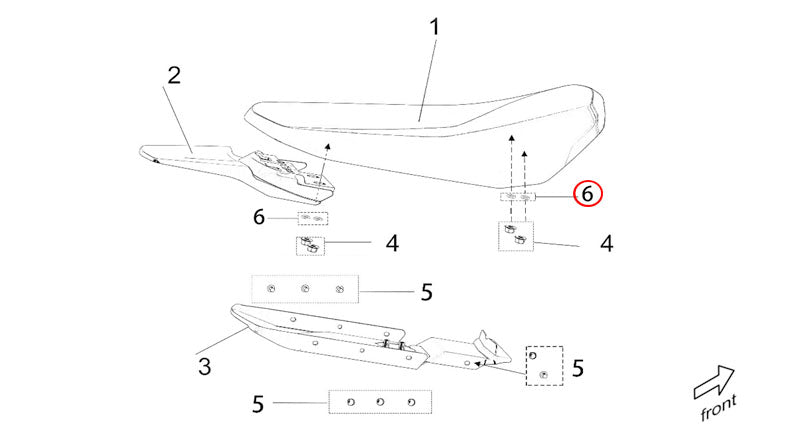 1
2
6
6
4
4
5
3
5
5
front