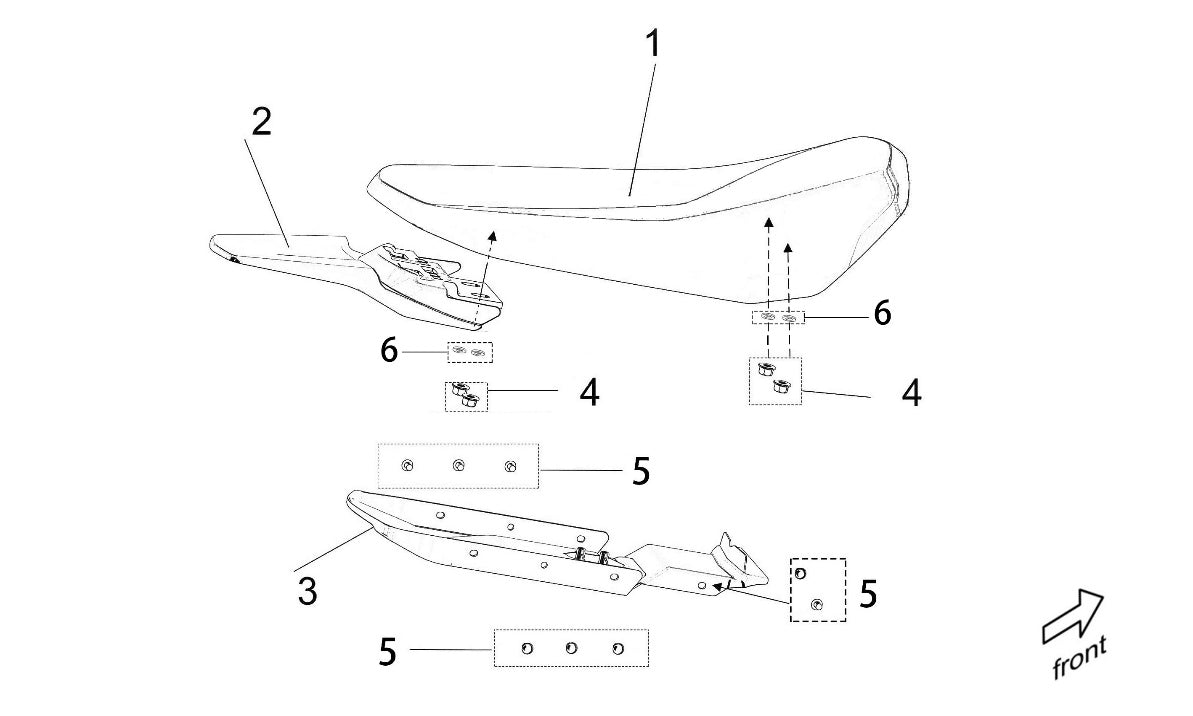 1
2
6
6
4
4
5
3
5
5
front