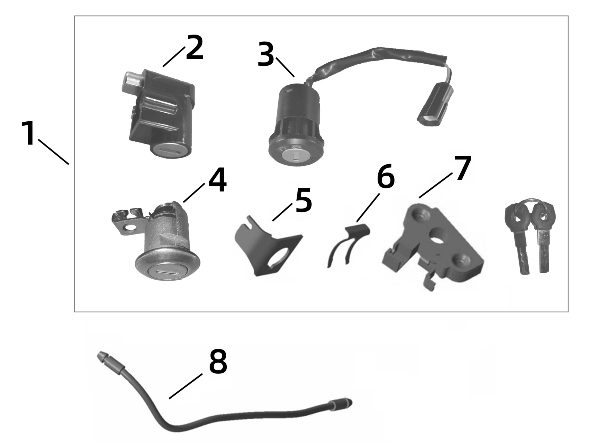 1
2
3
4
5
6
7
8